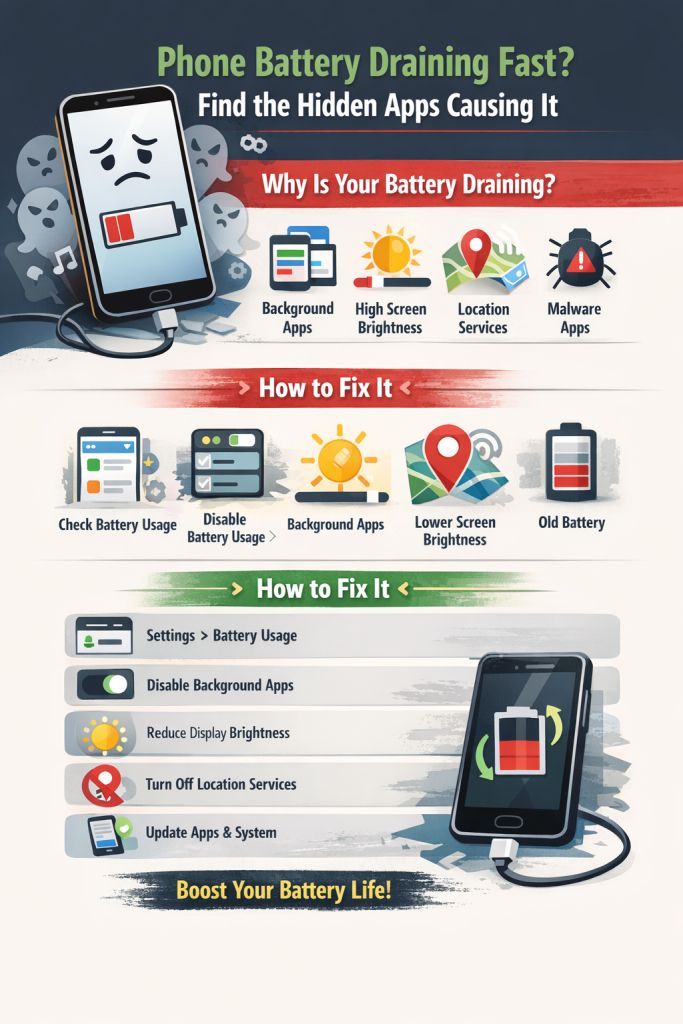 Phone Battery Draining Fast?
Find the Hidden Apps Causing It

Why Is Your Battery Draining?

Background Apps
High Screen Brightness
Location Services
Malware Apps

How to Fix It

Check Battery Usage
Disable Battery Usage >
Background Apps
Lower Screen Brightness
Old Battery

How to Fix It

Settings > Battery Usage
Disable Background Apps
Reduce Display Brightness
Turn Off Location Services
Update Apps & System

Boost Your Battery Life!